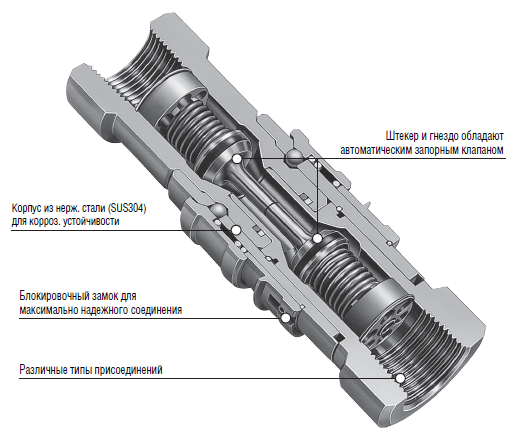 Штекер и гнездо обладают автоматическим запорным клапаном

Корпус из нерж. стали (SUS304) для корроз. устойчивости

Блокировочный замок для максимально надежного соединения

Различные типы присоединений