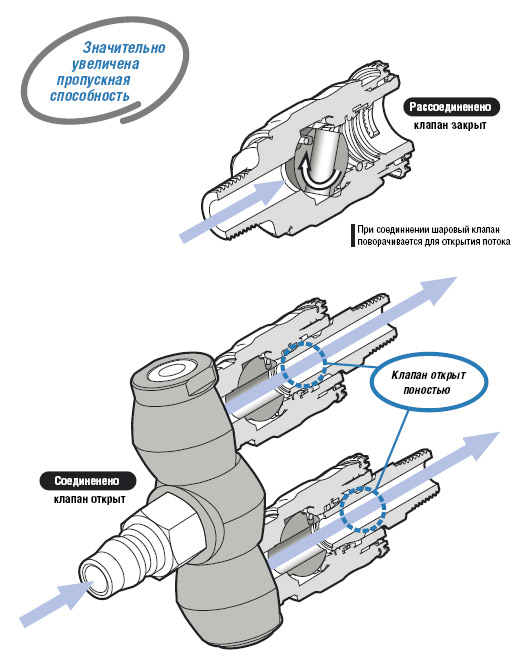 Значительно увеличена пропускная способность

Рассоединенено
клапан закрыт

При соединнении шаровый клапан поворачивается для открытия потока

Клапан открыт поностью

Соединенено
клапан открыт